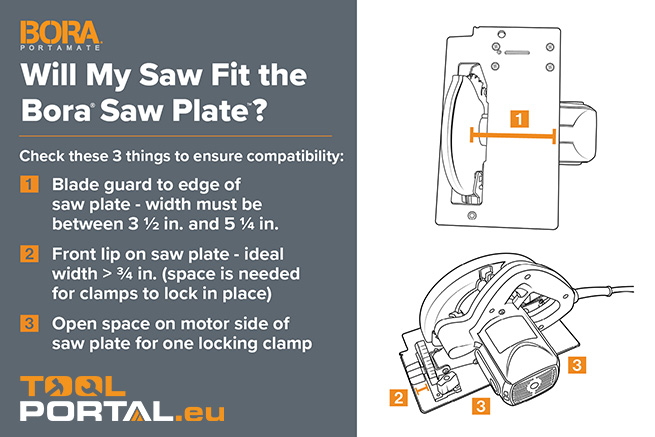 BORA
PORTAMATE

Will My Saw Fit the Bora® Saw Plate™?

Check these 3 things to ensure compatibility:

1 Blade guard to edge of saw plate - width must be between 3 ½ in. and 5 ¼ in.

2 Front lip on saw plate - ideal width > ¾ in. (space is needed for clamps to lock in place)

3 Open space on motor side of saw plate for one locking clamp

TOOL PORTAL.eu

1

3

2

3